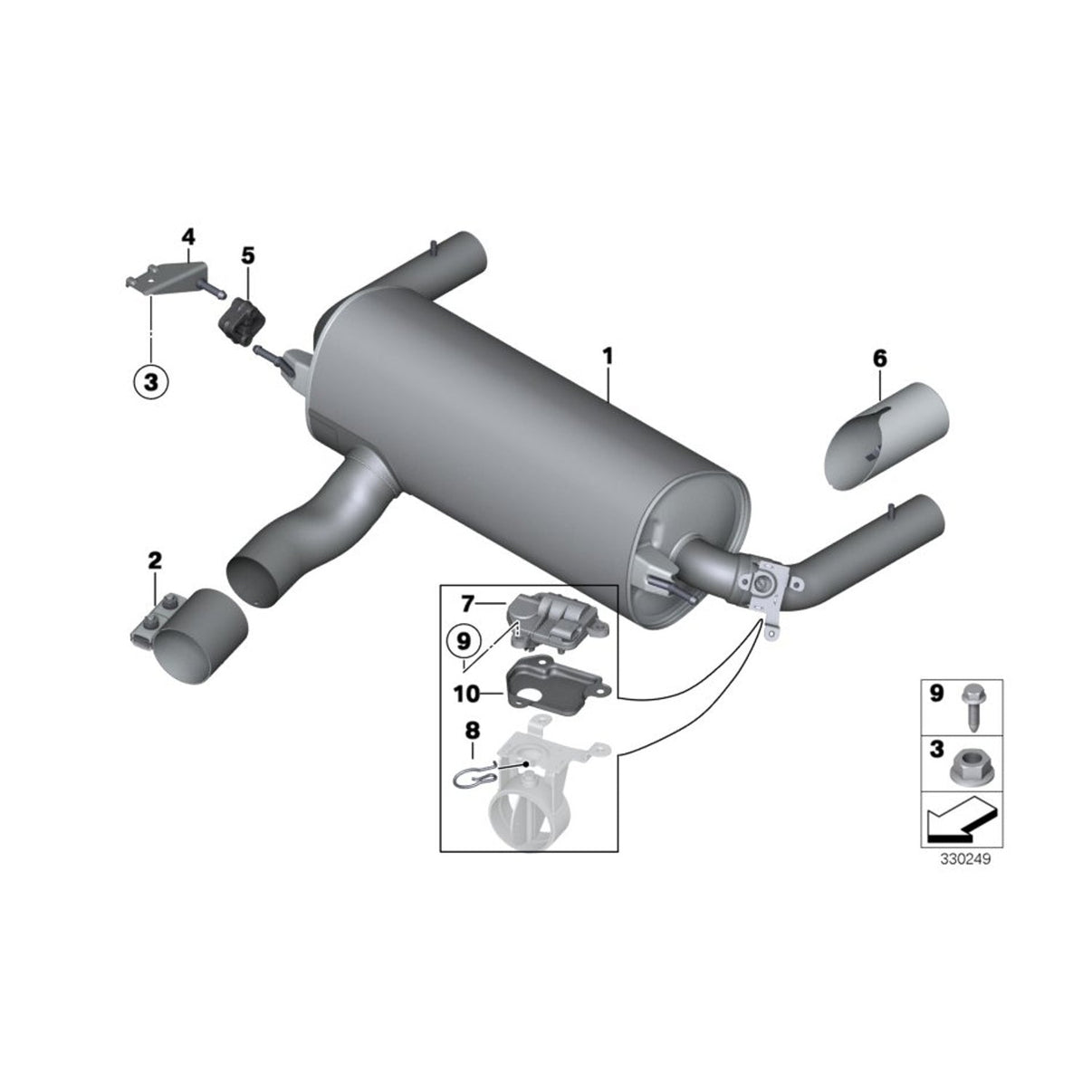 4
5
3
1
6
2
7
9
10
8
9
3
330249